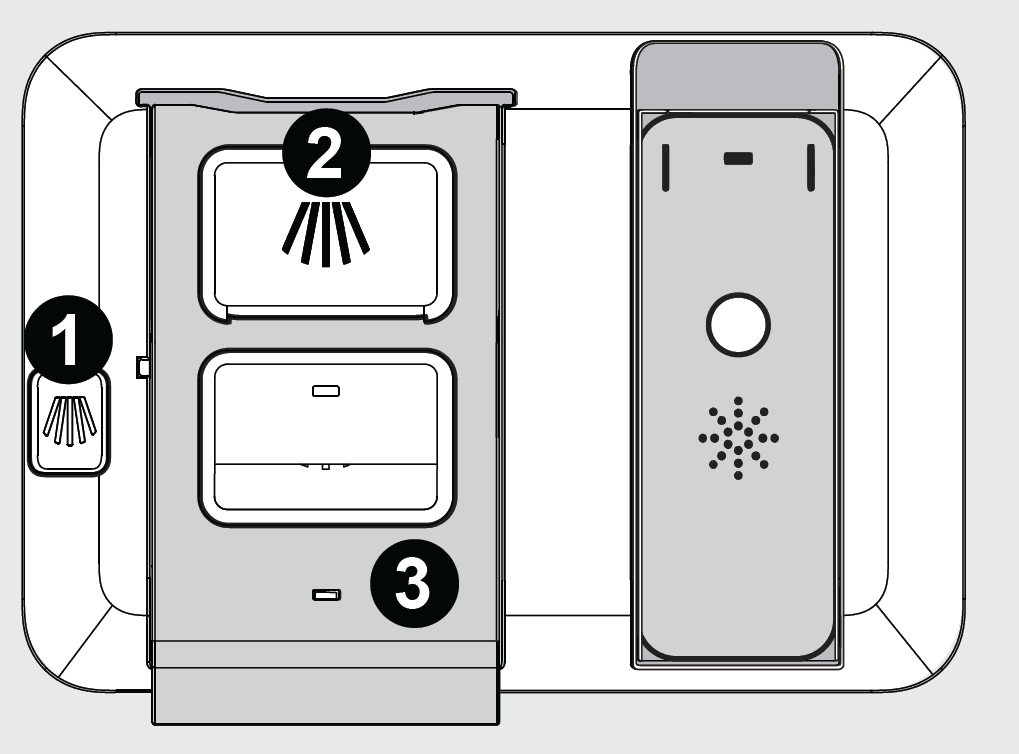 2
1
3