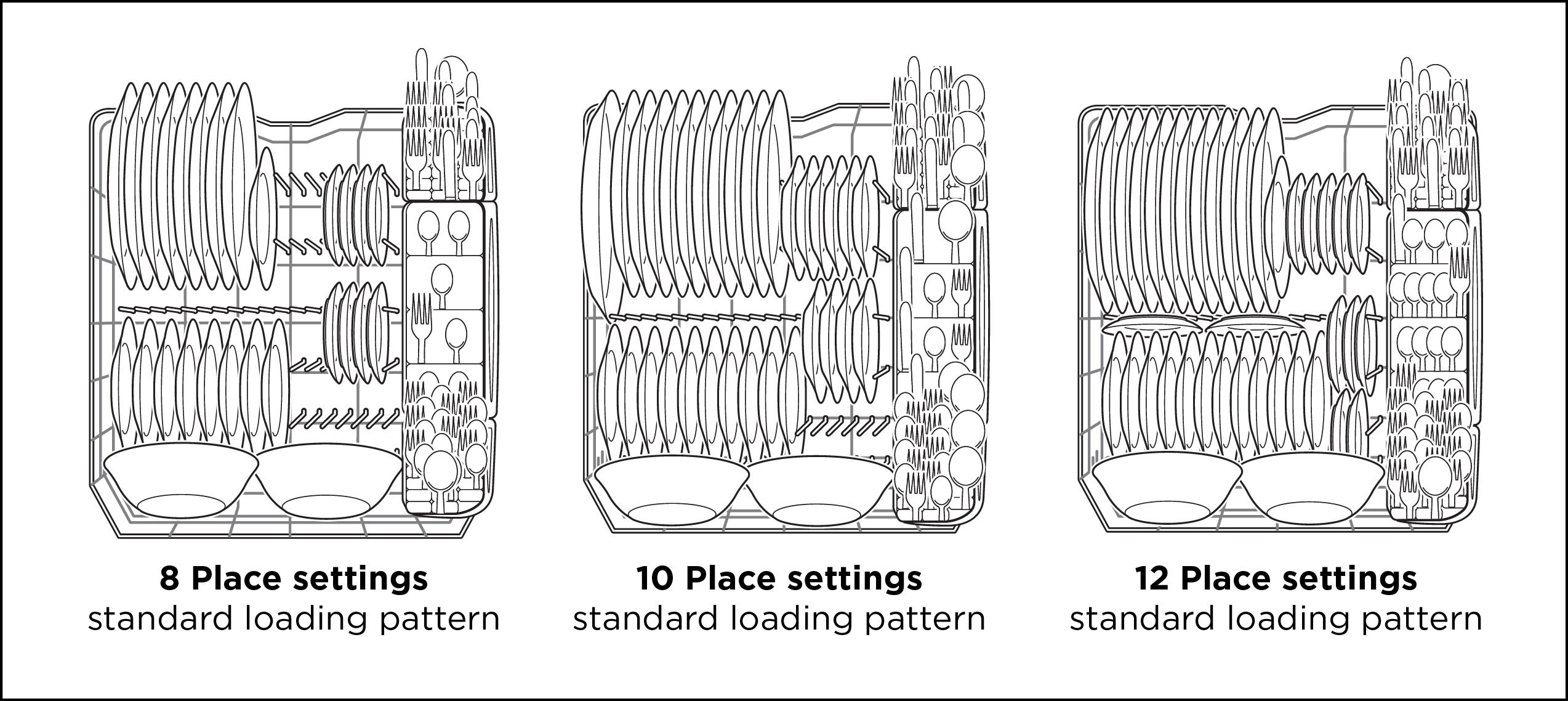 8 Place settings
standard loading pattern

10 Place settings
standard loading pattern

12 Place settings
standard loading pattern